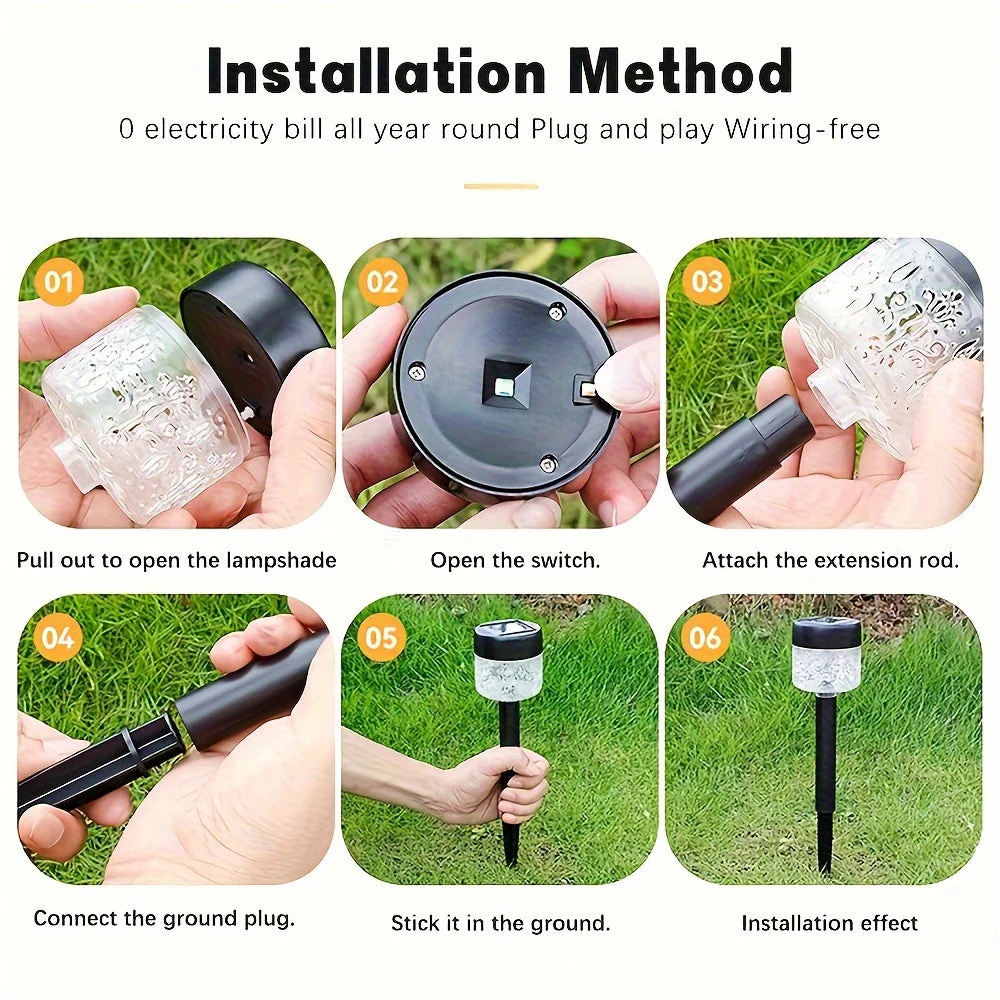 Installation Method
0 electricity bill all year round Plug and play Wiring-free

01
Pull out to open the lampshade

02
Open the switch.

03
Attach the extension rod.

04
Connect the ground plug.

05
Stick it in the ground.

06
Installation effect